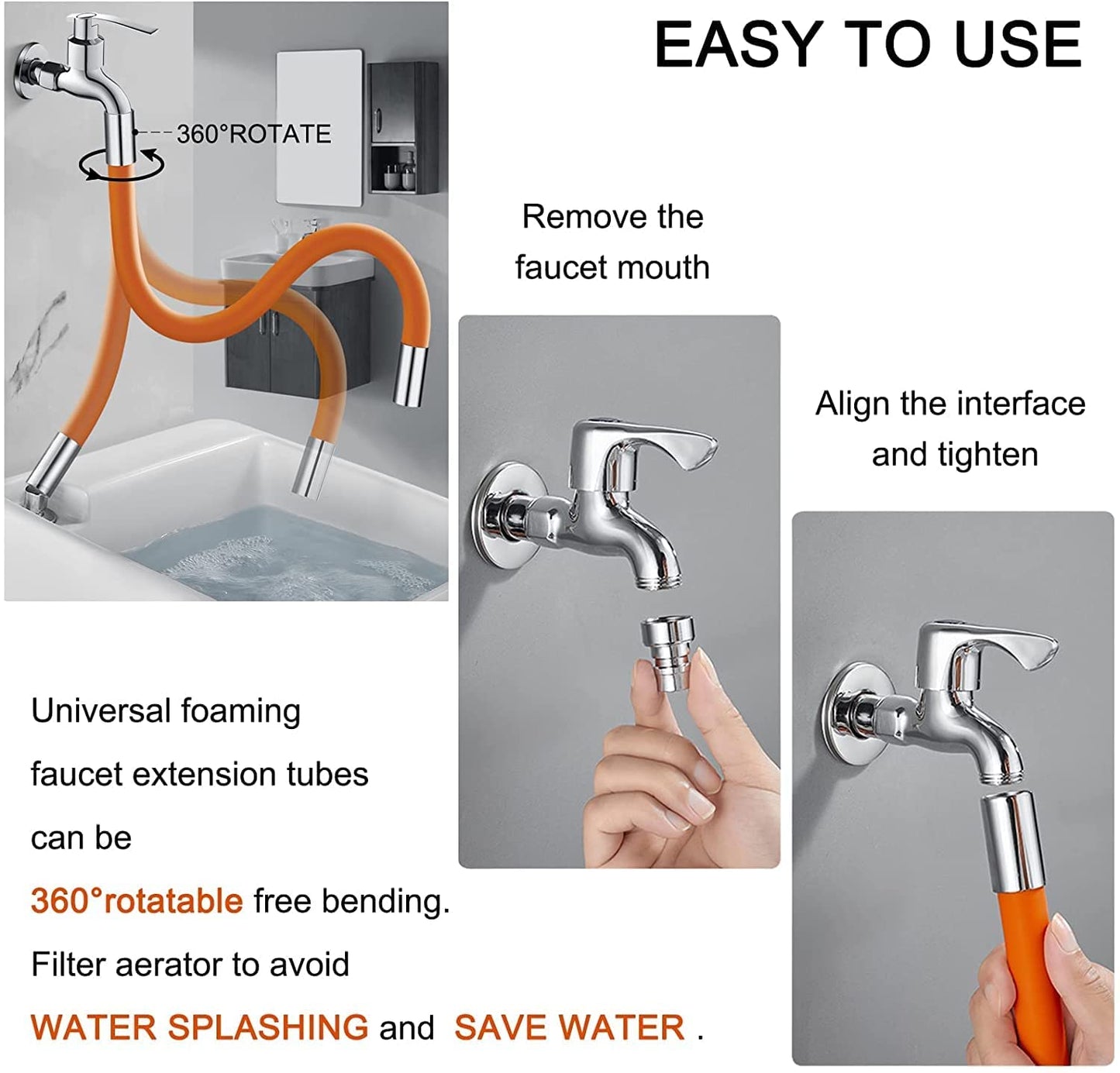 EASY TO USE

360°ROTATE

Remove the faucet mouth

Align the interface and tighten

Universal foaming faucet extension tubes can be 360°rotatable free bending. Filter aerator to avoid WATER SPLASHING and SAVE WATER .